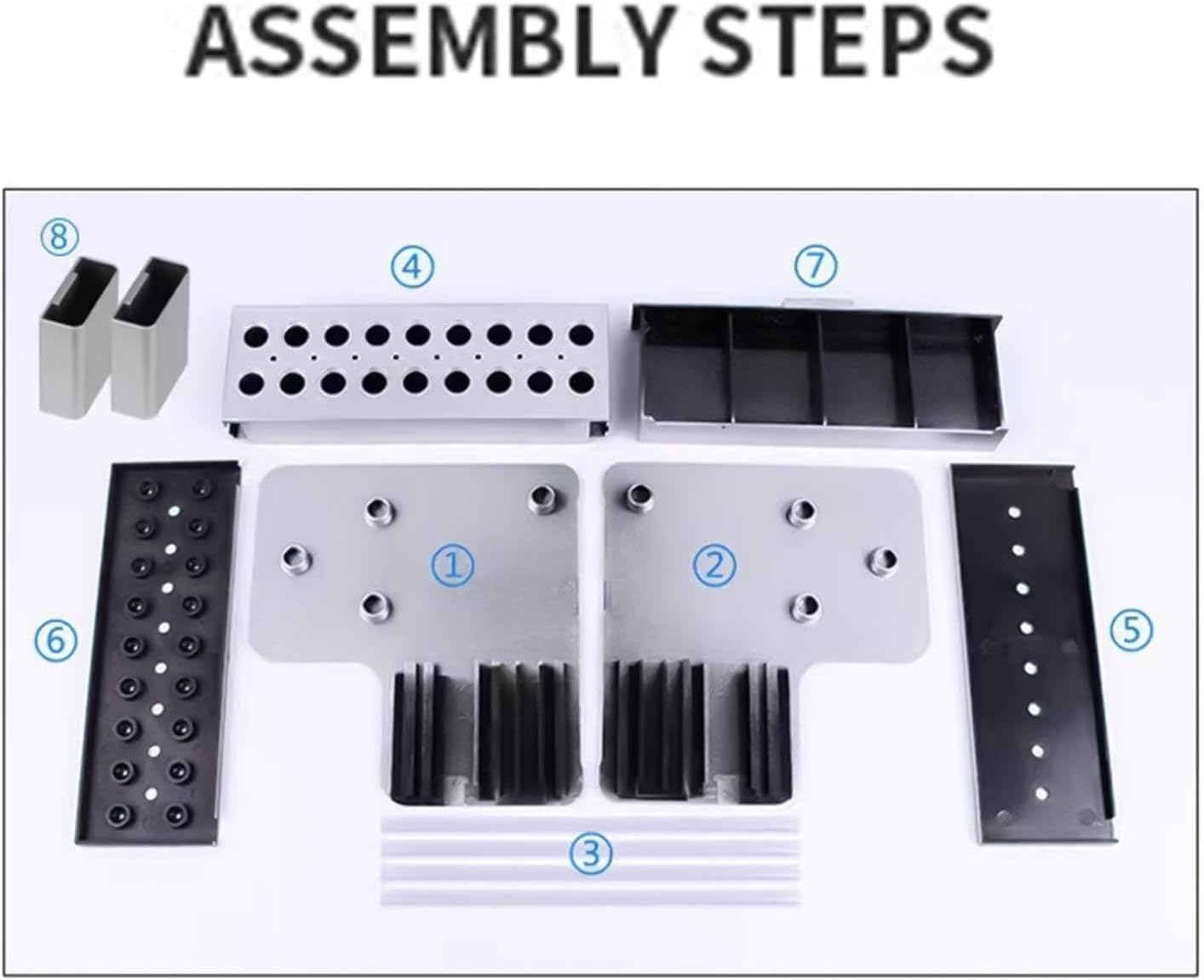 ASSEMBLY STEPS

⑧

④

⑦

⑥

①

②

⑤

③